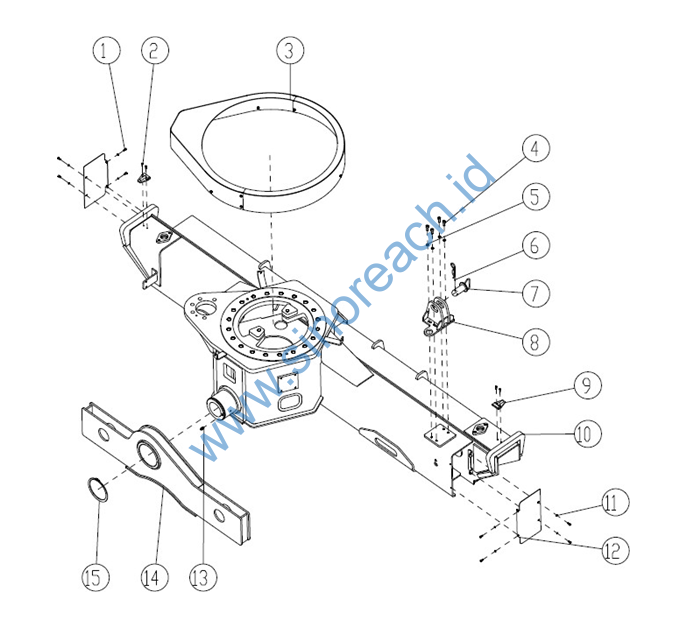 1
2
3
4
5
6
7
8
9
10
11
12
15
14
13
www.sinoreach.id