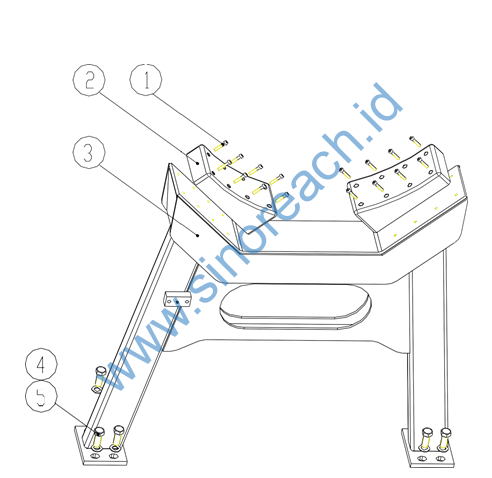 2
1
3
4
5
www.sinoreach.id