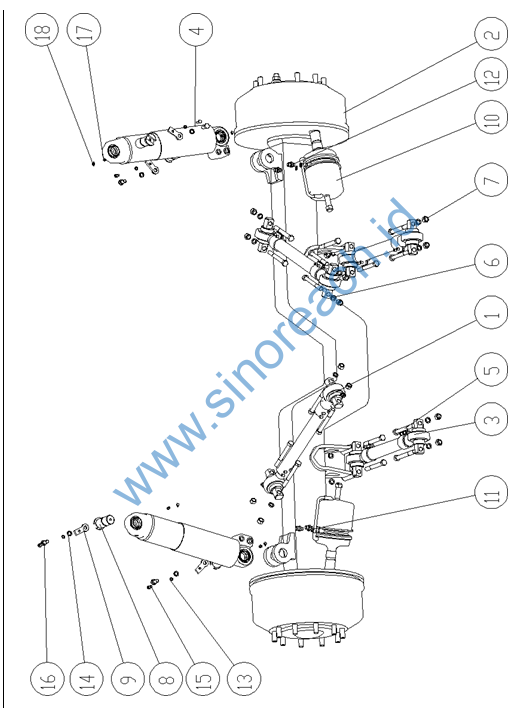 18
17
4
2
12
10
7
6
1
5
3
11
16
14
9
8
15
13
www.sinoreach.id