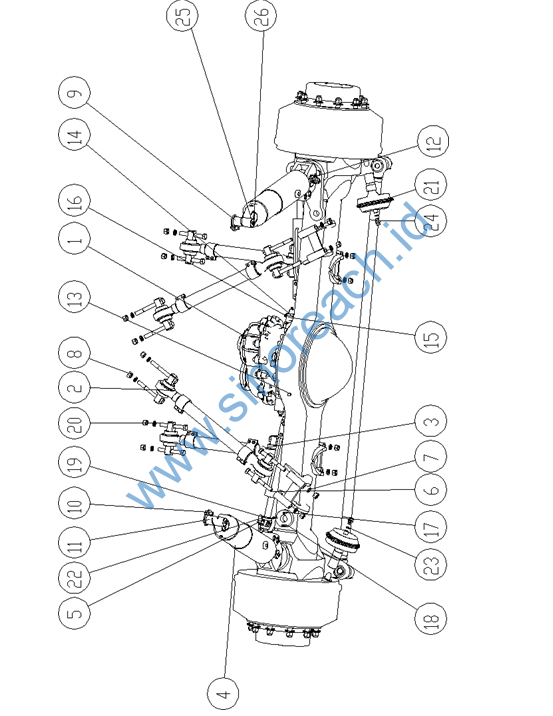 25
26
9
14
16
1
13
8
2
20
19
10
11
22
5
4
12
21
24
15
3
7
6
17
23
18
www.sinoreach.id