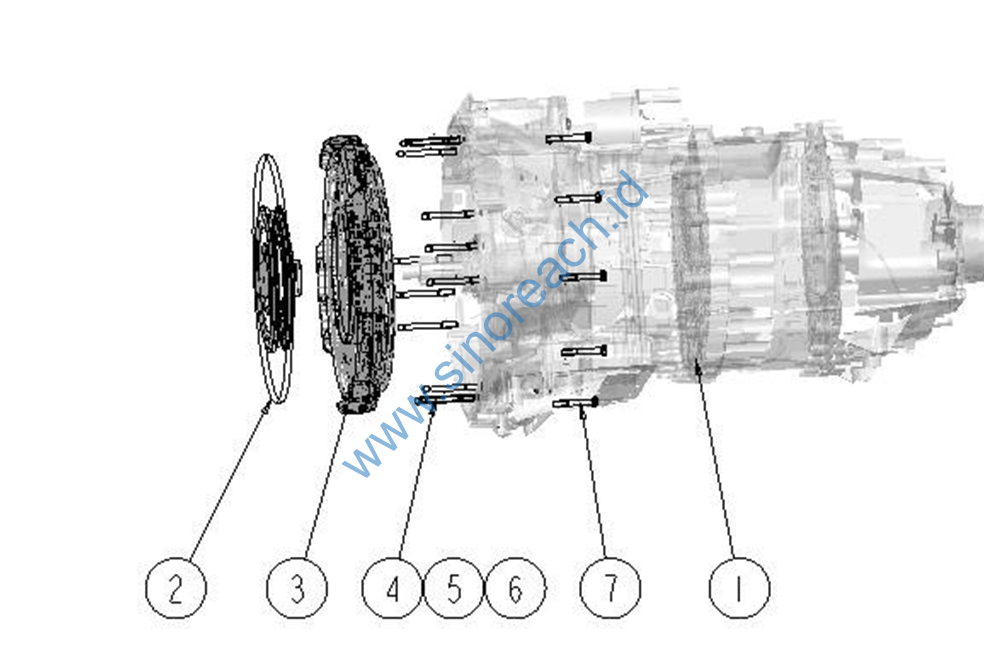 www.sinoreach.id

2 3 4 5 6 7 1