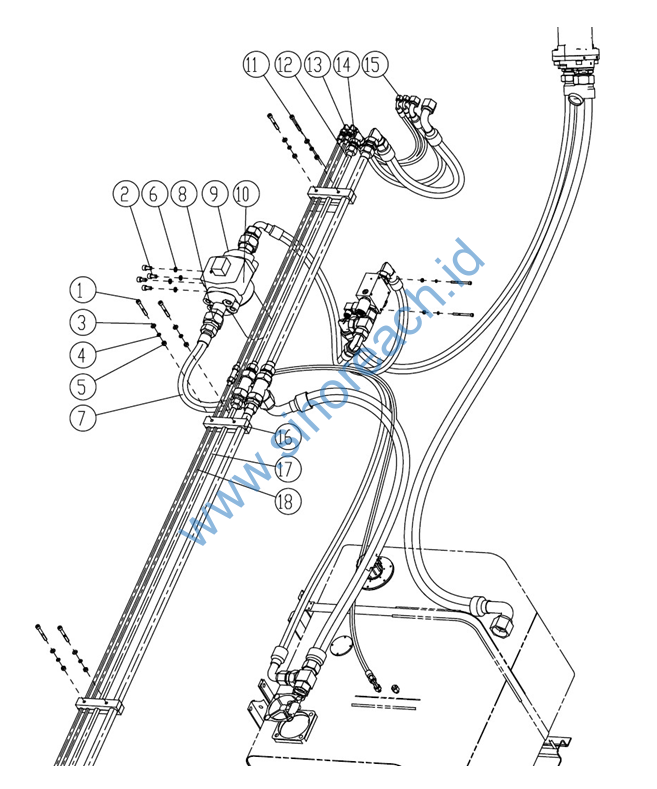 11
12
13
14
15
2
6
8
9
10
1
3
4
5
7
16
17
18
www.sinoreach.id