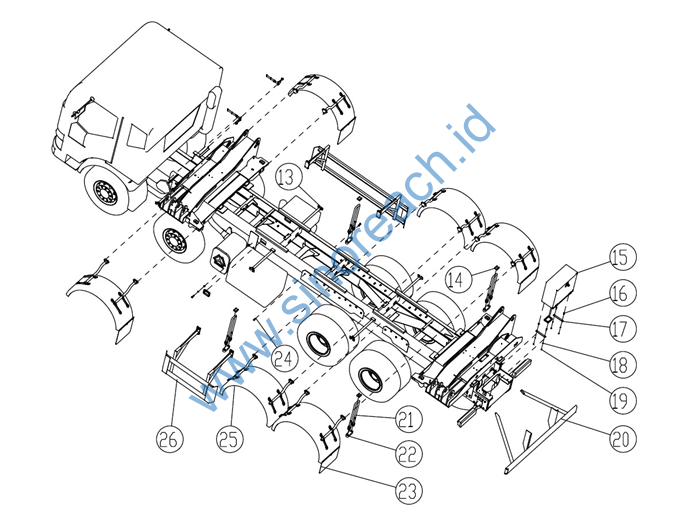 www.sinoreach.id

13
14
15
16
17
18
19
20
21
22
23
24
25
26