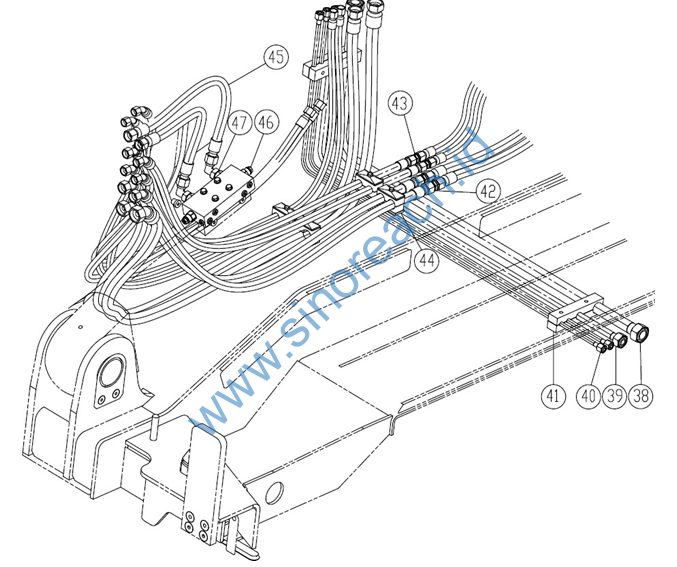 45
47
46
43
42
44
41
40
39
38
www.sinoreach.id