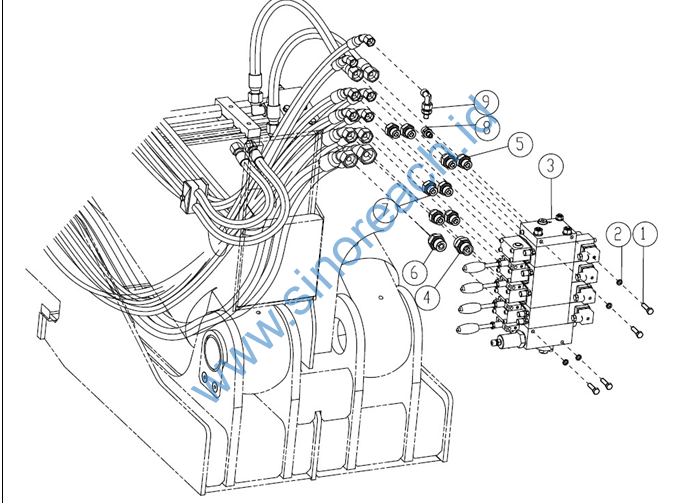 9
8
5
3
2
1
6
4
www.sinoreach.id