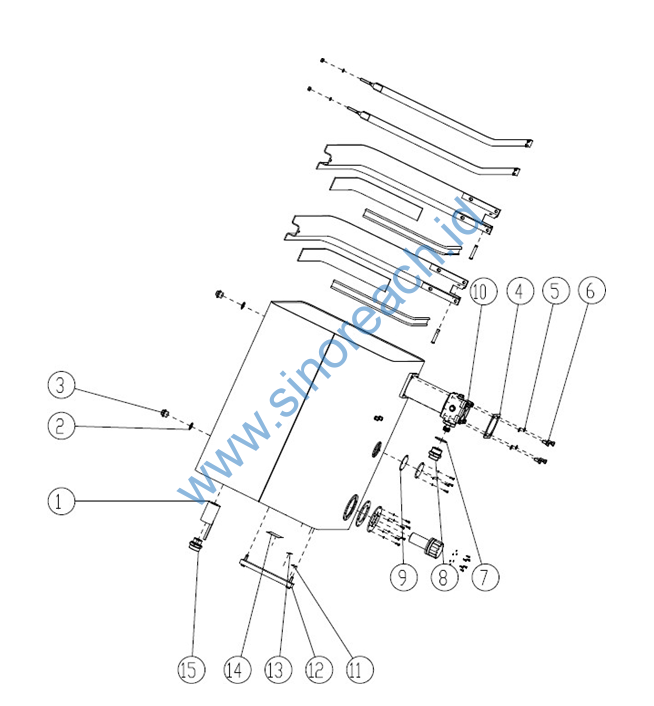 www.sinoreach.id

10
4
5
6
3
2
1
9
8
7
15
14
13
12
11