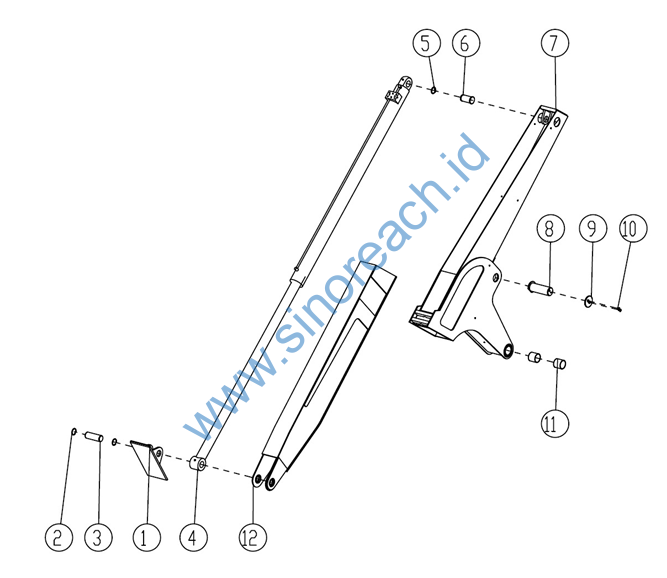 5
6
7
www.sinoreach.id
8
9
10
11
2
3
1
4
12