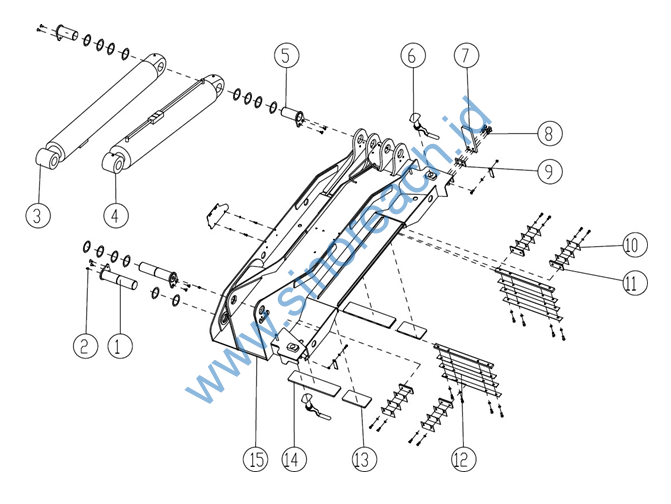 5
6
7
8
9
3
4
10
11
2
1
15
14
13
12
www.sinoreach.id