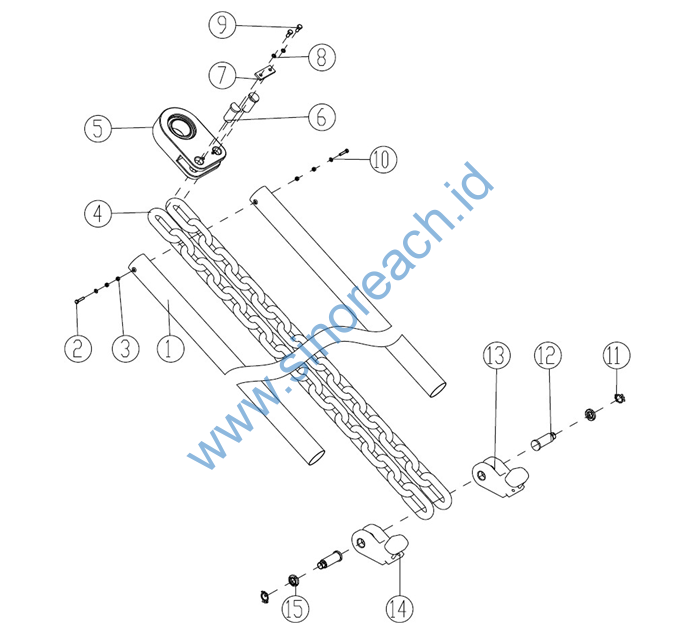 9
8
7
6
5
10
4
www.sinoreach.id
2
3
1
13
12
11
15
14