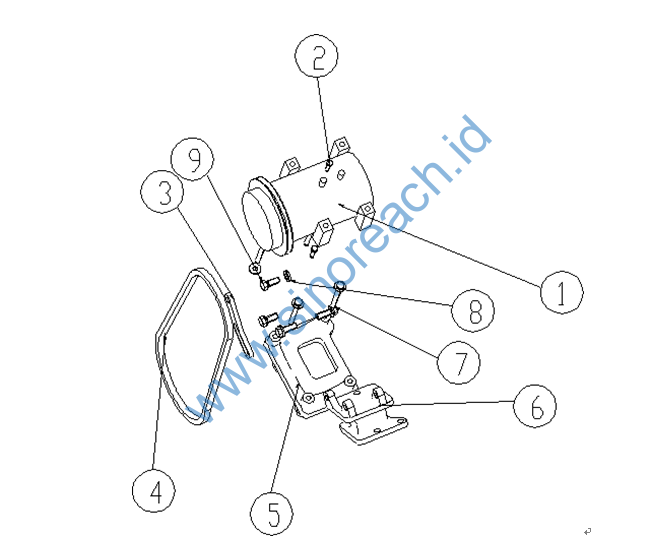 2
9
3
1
8
7
6
4
5
www.sinoreach.id