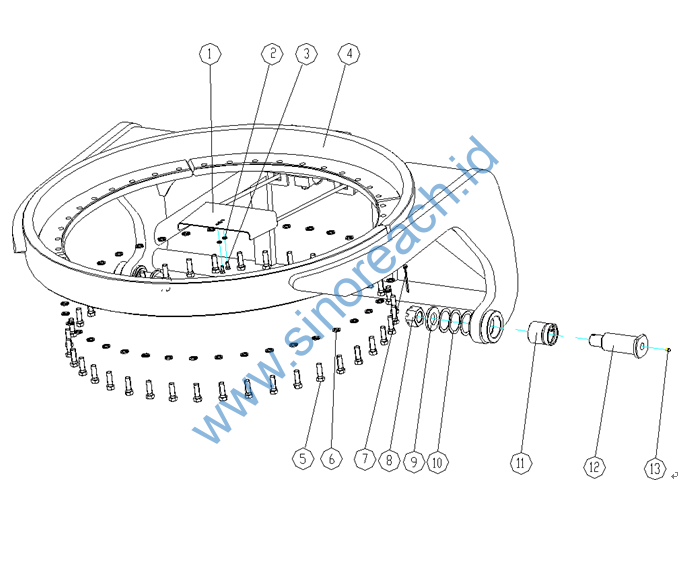 1
2
3
4
www.sinoreach.id
5
6
7
8
9
10
11
12
13