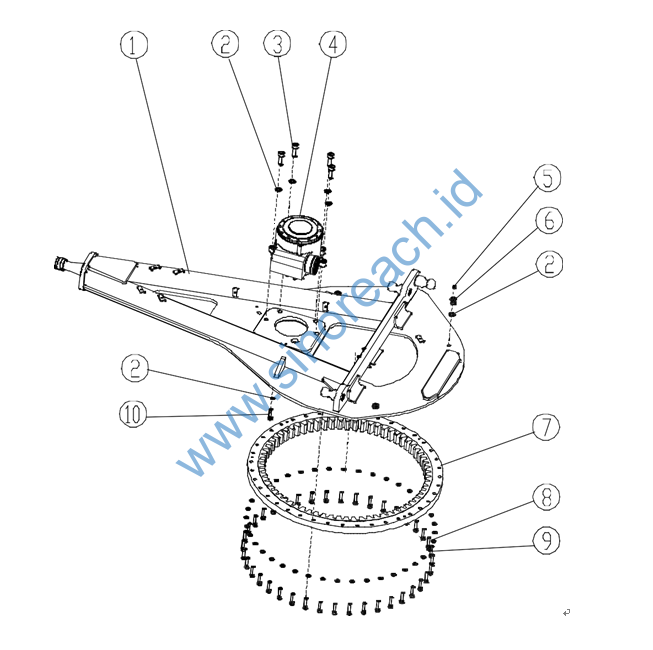 1
2
3
4
5
6
2
2
10
7
8
9
www.sinoreach.id