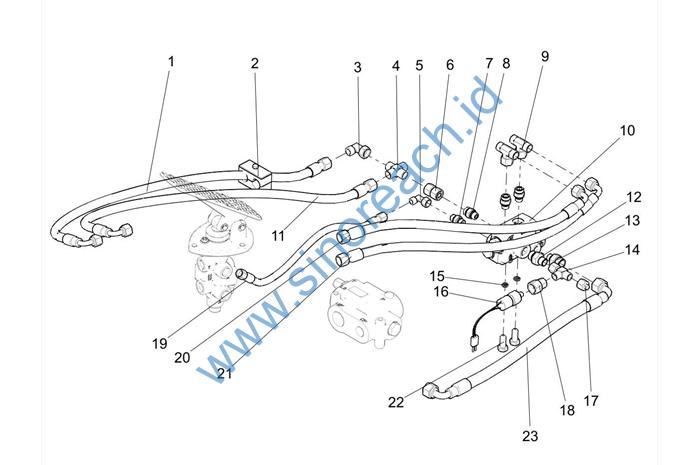 1
2
3
4
5
6
7
8
9
10
11
12
13
14
15
16
17
18
19
20
21
22
23
www.sinoreach.id