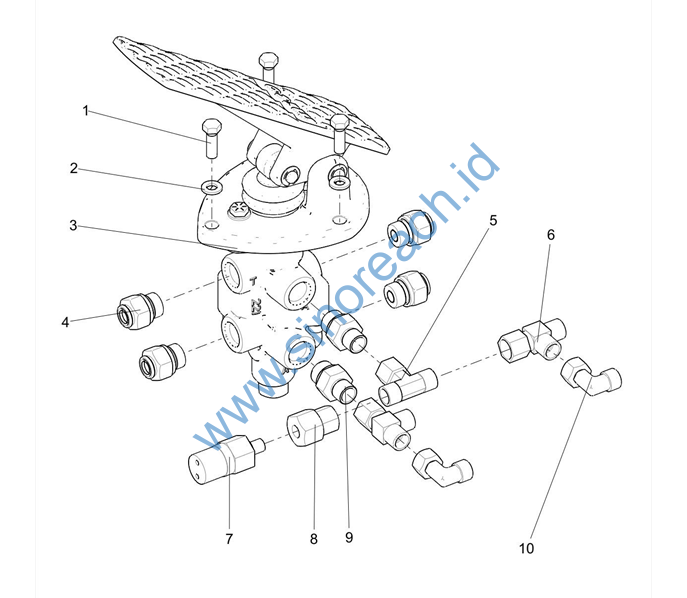 1
2
3
4
5
6
7
8
9
10
www.sinoreach.id