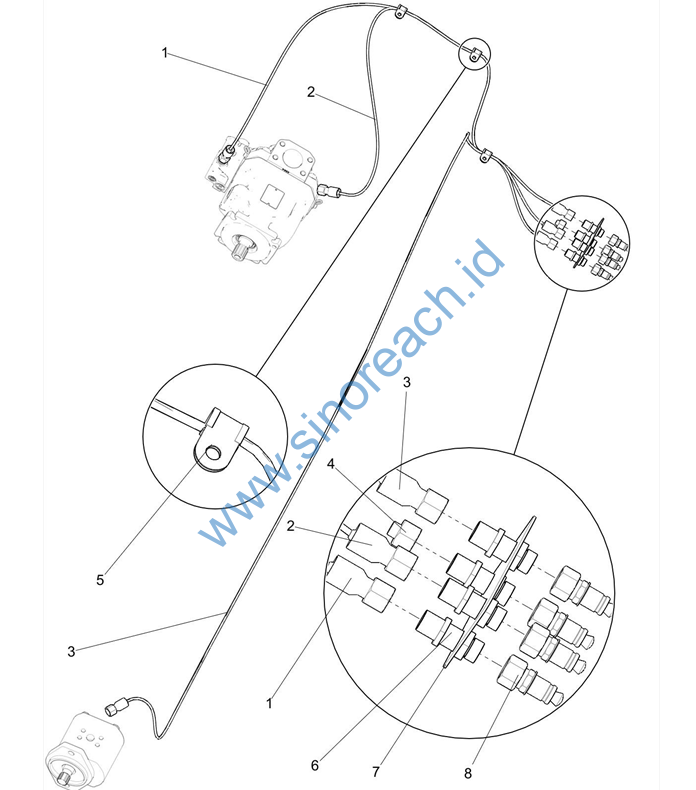 1
2
www.sinoreach.id
3
4
2
5
3
1
6
7
8