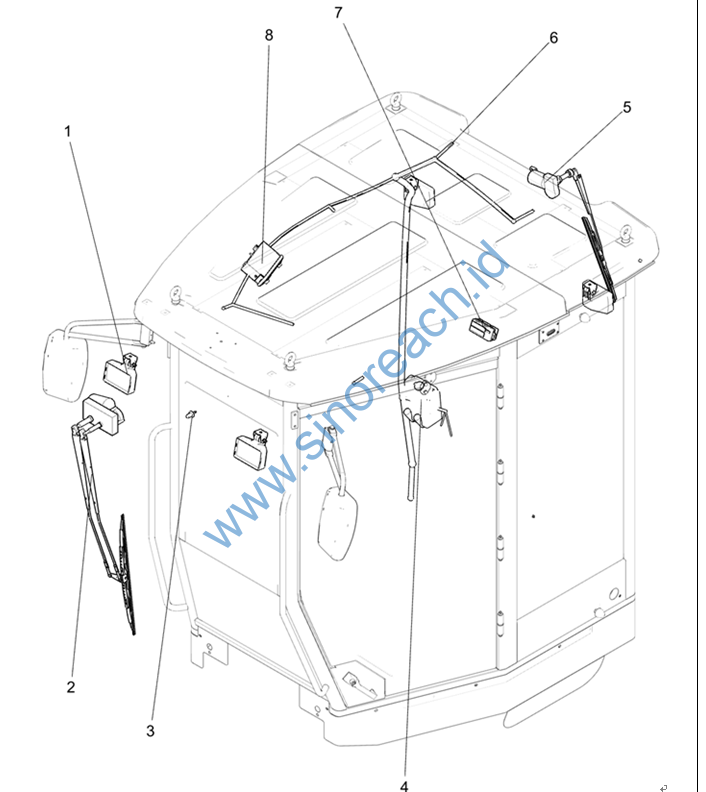 8
7
6
5
1
www.sinoreach.id
2
3
4