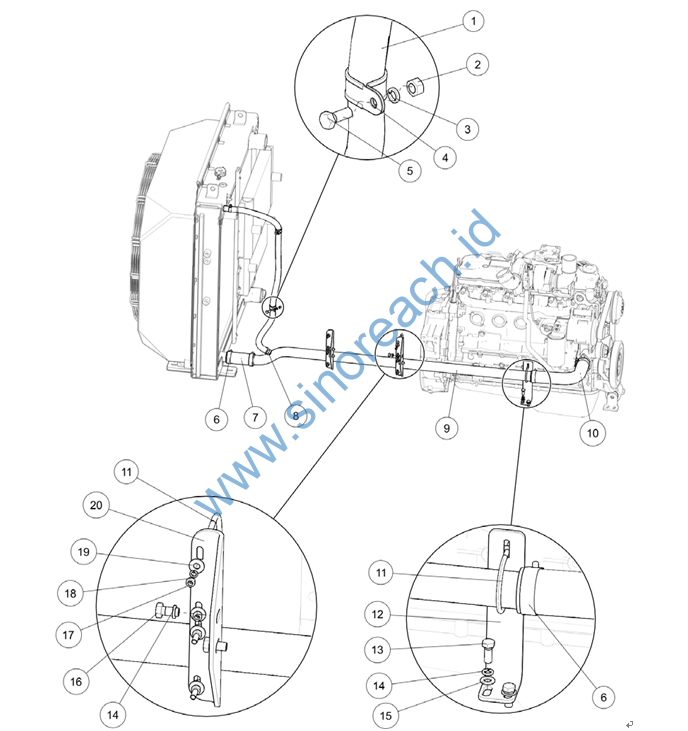 1
2
3
4
5
www.sinoreach.id
6
7
8
9
10
11
20
19
18
17
16
14
11
12
13
14
15
6