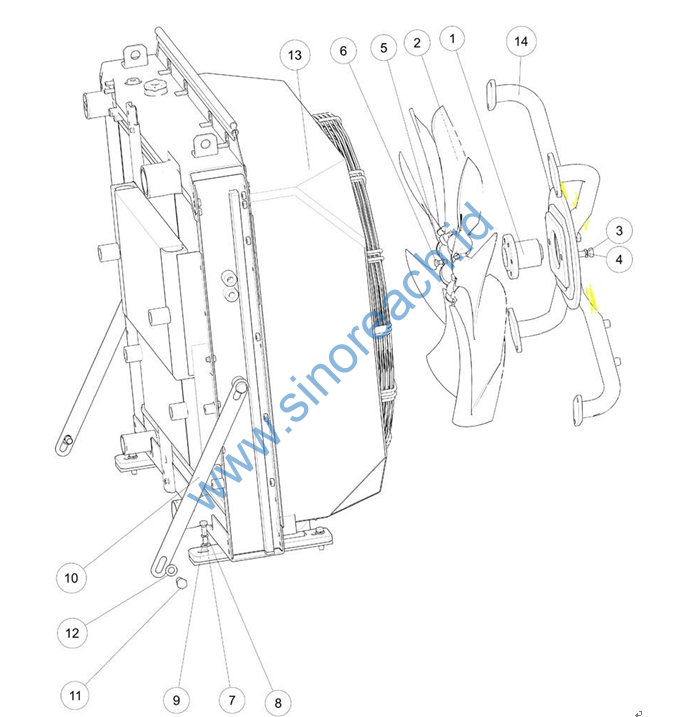 13
6
5
2
1
14
3
4
www.sinoreach.id
10
12
11
9
7
8