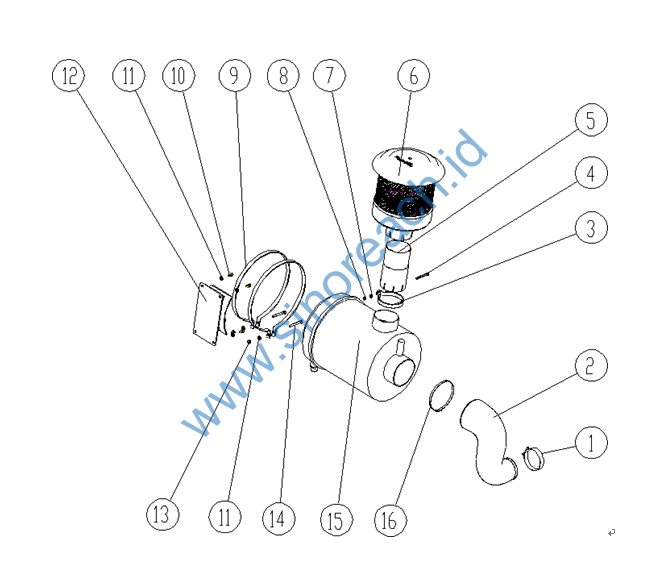 12
11
10
9
8
7
6
5
4
3
2
1
13
11
14
15
16
www.sinoreach.id