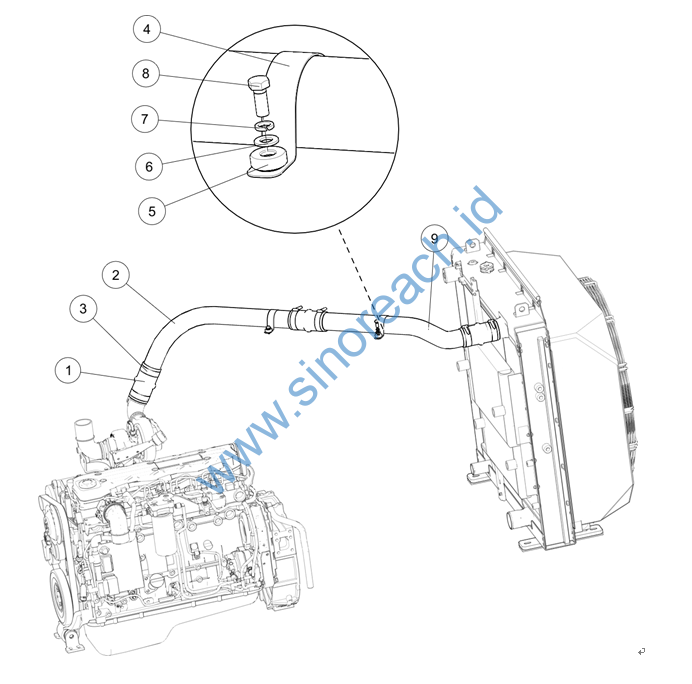 4
8
7
6
5
9
2
3
1
www.sinoreach.id