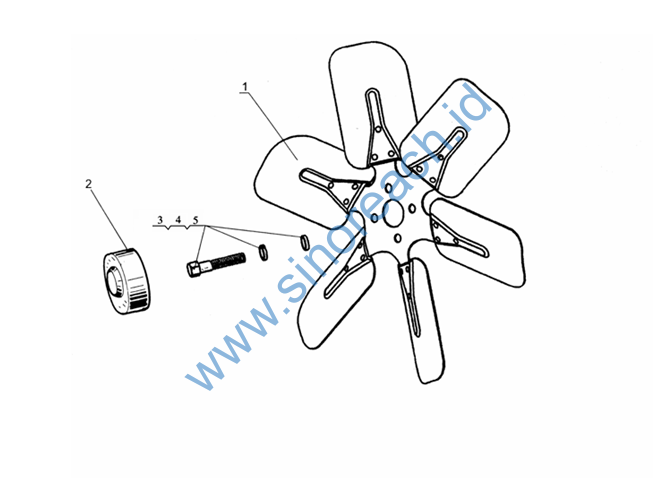 1
2
3 4 5
www.sinoreach.id