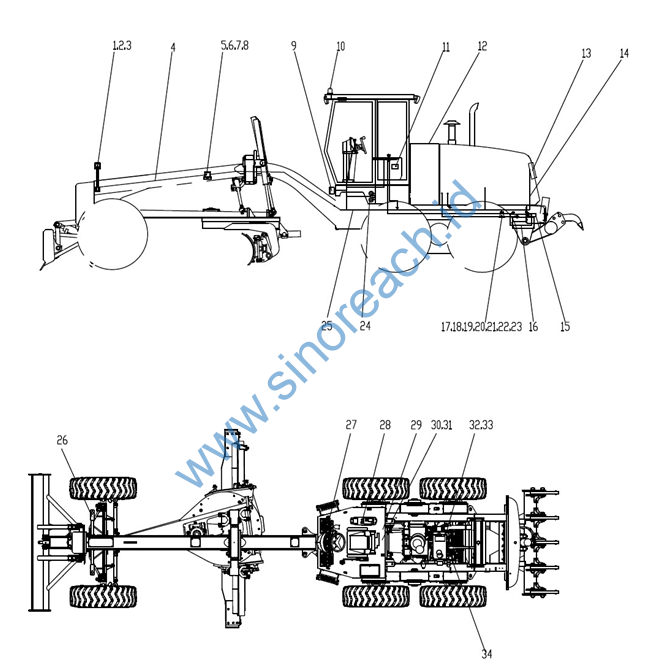 1.2.3
4
5.6.7.8
9
10
11
12
13
14
25
24
17.18.19.20.21.22.23
16
15
www.sinoreach.id
26
27
28
29
30.31
32.33
34