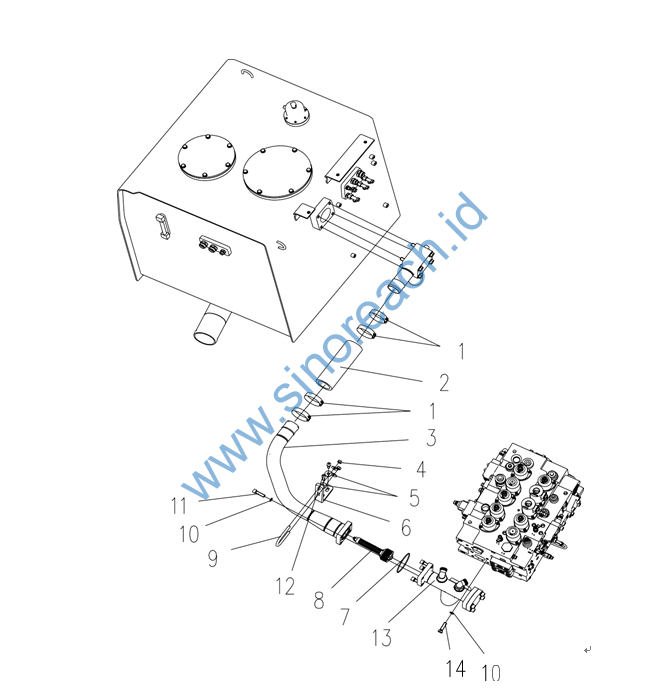 www.sinoreach.id

1
2
1
3
4
5
6
11
10
9
12
8
7
13
14
10