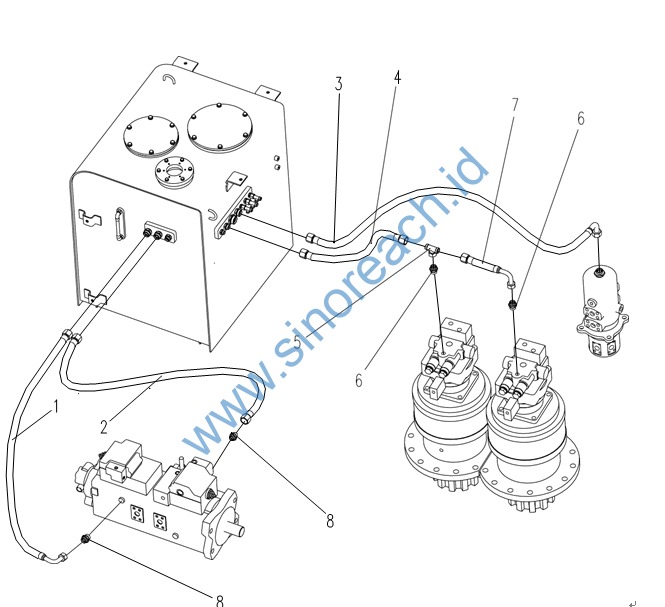 3
4
7
6
www.sinoreach.id
5
6
1
2
8
8