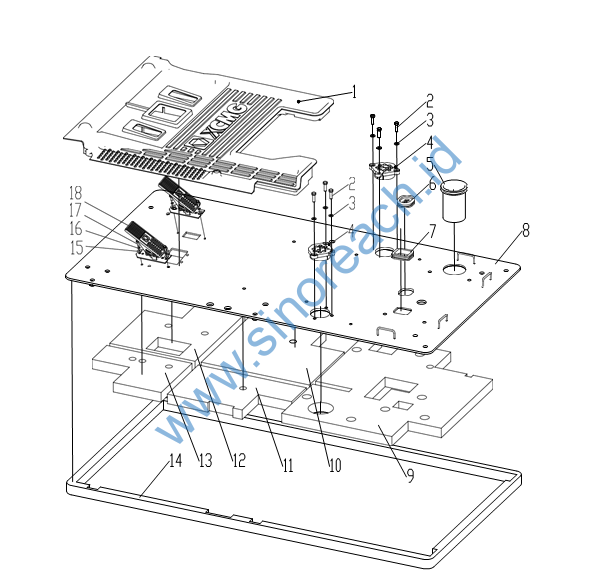 XCMG

1
2
3
4
5
6
7
8
2
3
4
18
17
16
15
14
13
12
11
10
9

www.sinoreach.id